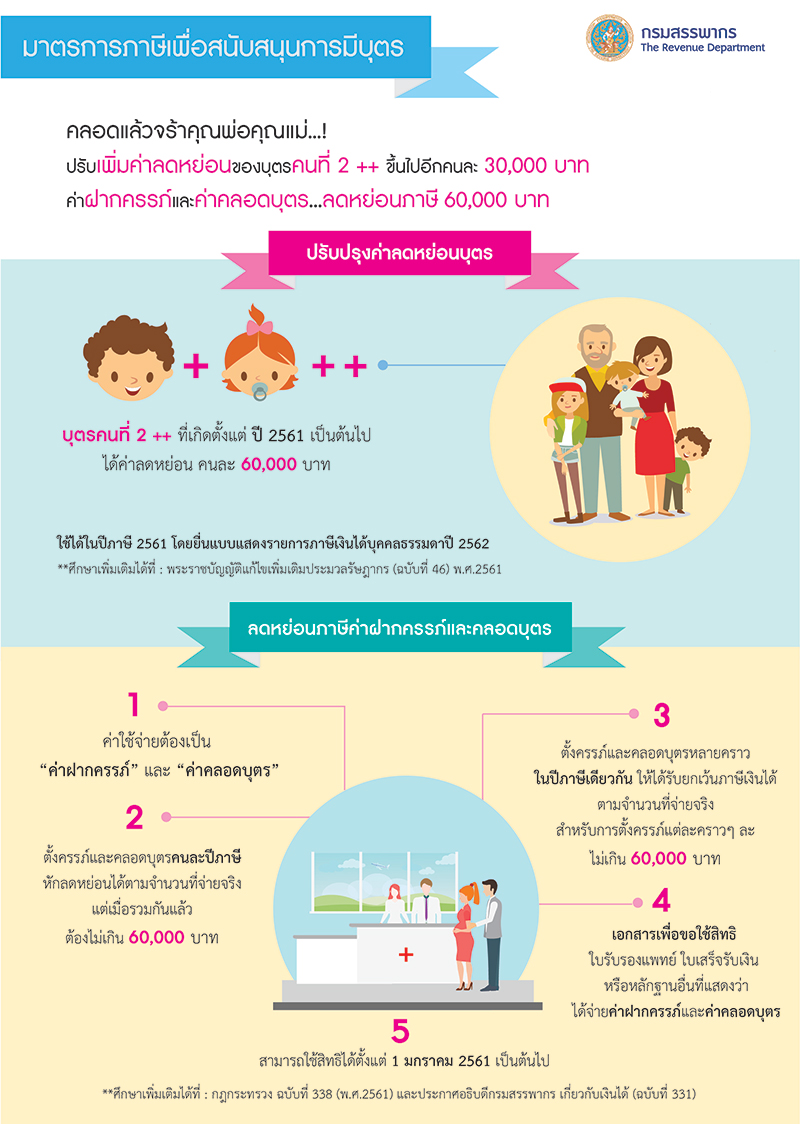 มาตรการภาษีเพื่อสนับสนุนการมีบุตร

กรมสรรพากร
The Revenue Department

คลอดแล้วจร้าคุณพ่อคุณแม่...!
ปรับเพิ่มค่าลดหย่อนของบุตรคนที่ 2 ++ ขึ้นไปอีกคนละ 30,000 บาท
ค่าฝากครรภ์และค่าคลอดบุตร...ลดหย่อนภาษี 60,000 บาท

ปรับปรุงค่าลดหย่อนบุตร

+ ++

บุตรคนที่ 2 ++ ที่เกิดตั้งแต่ ปี 2561 เป็นต้นไป ได้ค่าลดหย่อน คนละ 60,000 บาท

ใช้ได้ในปีภาษี 2561 โดยยื่นแบบแสดงรายการภาษีเงินได้บุคคลธรรมดาปี 2562
**ศึกษาเพิ่มเติมได้ที่ : พระราชบัญญัติแก้ไขเพิ่มเติมประมวลรัษฎากร (ฉบับที่ 46) พ.ศ.2561

ลดหย่อนภาษีค่าฝากครรภ์และคลอดบุตร

1
ค่าใช้จ่ายต้องเป็น “ค่าฝากครรภ์” และ “ค่าคลอดบุตร”

2
ตั้งครรภ์และคลอดบุตรคนละปีภาษี หักลดหย่อนได้ตามจำนวนที่จ่ายจริง แต่เมื่อรวมกันแล้ว ต้องไม่เกิน 60,000 บาท

3
ตั้งครรภ์และคลอดบุตรหลายคราว ในปีภาษีเดียวกัน ให้ได้รับยกเว้นภาษีเงินได้ ตามจำนวนที่จ่ายจริง สำหรับการตั้งครรภ์แต่ละคราวๆ ละ ไม่เกิน 60,000 บาท

4
เอกสารเพื่อขอใช้สิทธิ
ใบรับรองแพทย์ ใบเสร็จรับเงิน หรือหลักฐานอื่นที่แสดงว่า ได้จ่ายค่าฝากครรภ์และค่าคลอดบุตร

5
สามารถใช้สิทธิได้ตั้งแต่ 1 มกราคม 2561 เป็นต้นไป

**ศึกษาเพิ่มเติมได้ที่ : กฎกระทรวง ฉบับที่ 338 (พ.ศ.2561) และประกาศอธิบดีกรมสรรพากร เกี่ยวกับเงินได้ (ฉบับที่ 331)