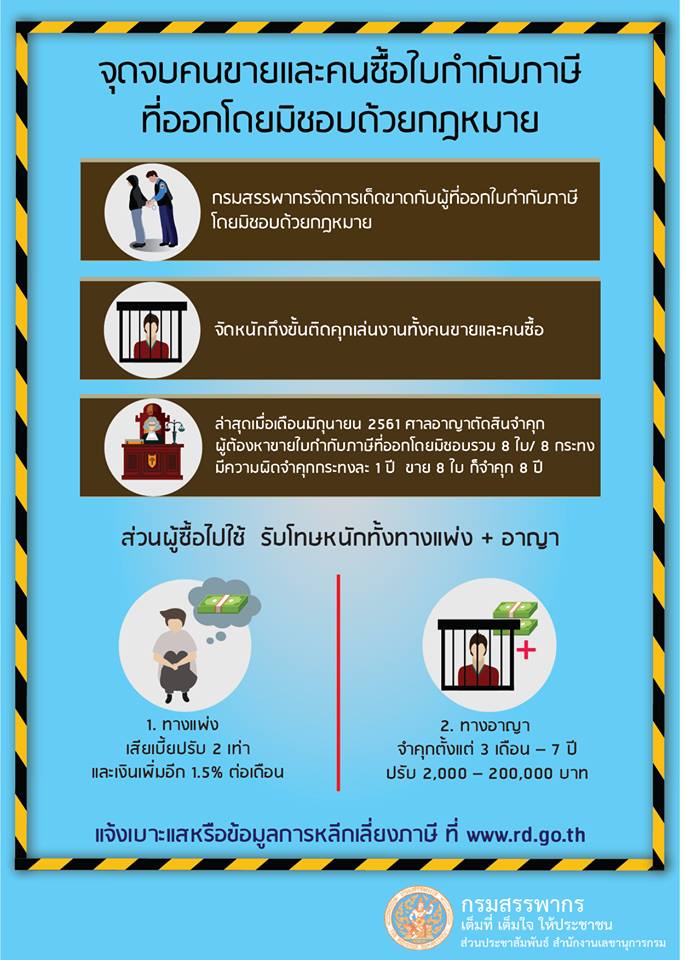 จุดจบคนขายและคนซื้อใบกำกับภาษี
ที่ออกโดยมิชอบด้วยกฎหมาย

กรมสรรพากรจัดการเด็ดขาดกับผู้ที่ออกใบกำกับภาษี โดยมิชอบด้วยกฎหมาย

จัดหนักถึงขั้นติดคุกเล่นงานทั้งคนขายและคนซื้อ

ล่าสุดเมื่อเดือนมิถุนายน 2561 ศาลอาญาตัดสินจำคุก ผู้ต้องหาขายใบกำกับภาษีที่ออกโดยมิชอบรวม 8 ใบ/ 8 กระทง มีความผิดจำคุกกระทงละ 1 ปี ขาย 8 ใบ ก็จำคุก 8 ปี

ส่วนผู้ซื้อไปใช้ รับโทษหนักทั้งทางแพ่ง + อาญา

1. ทางแพ่ง
เสียเบี้ยปรับ 2 เท่า
และเงินเพิ่มอีก 1.5% ต่อเดือน

2. ทางอาญา
จำคุกตั้งแต่ 3 เดือน – 7 ปี
ปรับ 2,000 – 200,000 บาท

แจ้งเบาะแสหรือข้อมูลการหลีกเลี่ยงภาษี ที่ www.rd.go.th

กรมสรรพากร
เต็มที่ เต็มใจ ให้ประชาชน
ส่วนประชาสัมพันธ์ สำนักงานเลขานุการกรม