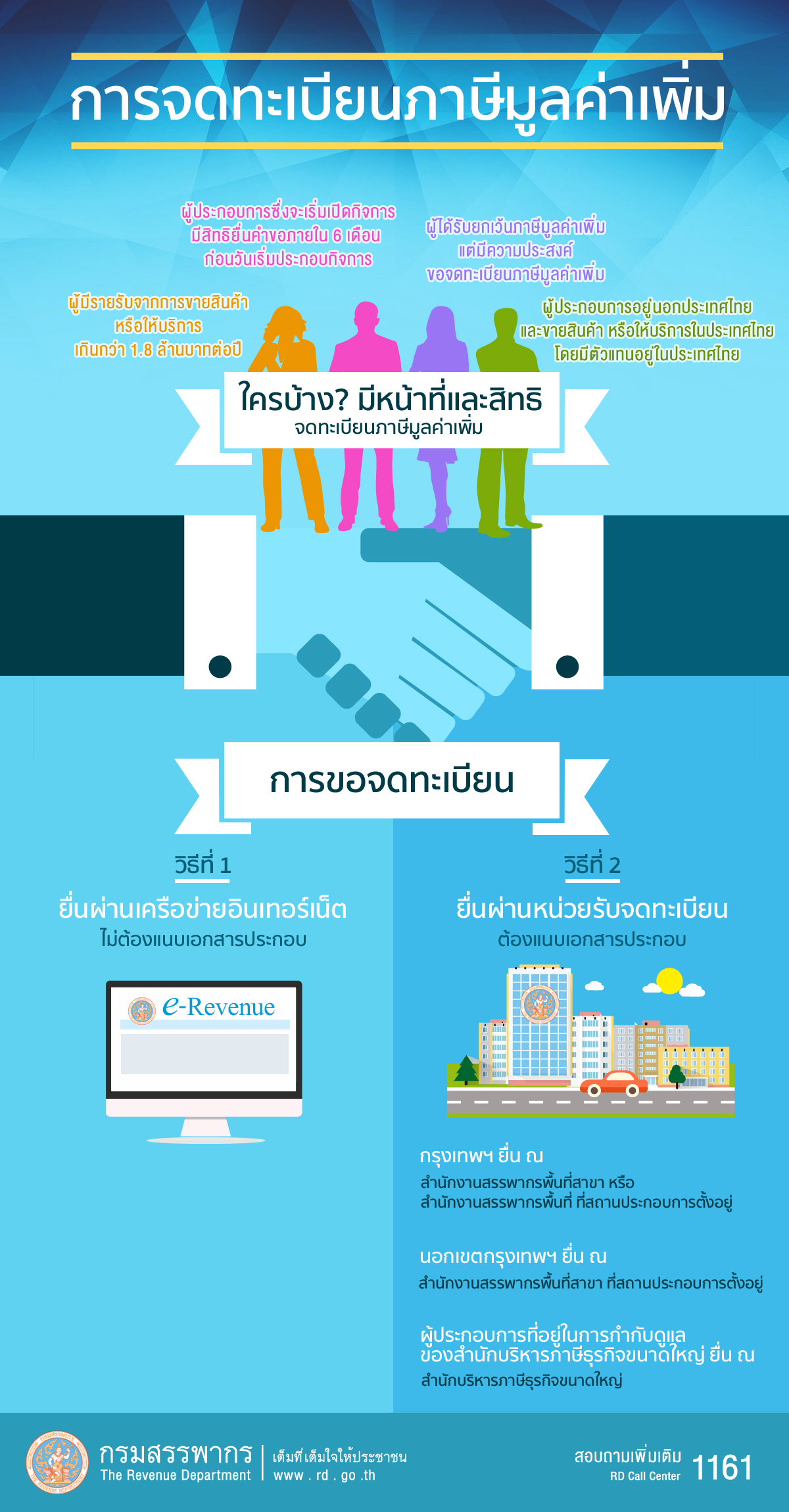 การจดทะเบียนภาษีมูลค่าเพิ่ม

ผู้ประกอบการซึ่งจะเริ่มเปิดกิจการ มีสิทธิยื่นคำขอภายใน 6 เดือน ก่อนวันเริ่มประกอบกิจการ

ผู้ได้รับยกเว้นภาษีมูลค่าเพิ่ม แต่มีความประสงค์ ขอจดทะเบียนภาษีมูลค่าเพิ่ม

ผู้มีรายรับจากการขายสินค้า หรือให้บริการ เกินกว่า 1.8 ล้านบาทต่อปี

ผู้ประกอบการอยู่นอกประเทศไทย และขายสินค้า หรือให้บริการในประเทศไทย โดยมีตัวแทนอยู่ในประเทศไทย

ใครบ้าง? มีหน้าที่และสิทธิ
จดทะเบียนภาษีมูลค่าเพิ่ม

การขอจดทะเบียน

วิธีที่ 1
ยื่นผ่านเครือข่ายอินเทอร์เน็ต
ไม่ต้องแนบเอกสารประกอบ

e-Revenue

วิธีที่ 2
ยื่นผ่านหน่วยรับจดทะเบียน
ต้องแนบเอกสารประกอบ

กรุงเทพฯ ยื่น ณ
สำนักงานสรรพากรพื้นที่สาขา หรือ
สำนักงานสรรพากรพื้นที่ ที่สถานประกอบการตั้งอยู่

นอกเขตกรุงเทพฯ ยื่น ณ
สำนักงานสรรพากรพื้นที่สาขา ที่สถานประกอบการตั้งอยู่

ผู้ประกอบการที่อยู่ในการกำกับดูแล ของสำนักบริหารภาษีธุรกิจขนาดใหญ่ ยื่น ณ
สำนักบริหารภาษีธุรกิจขนาดใหญ่

กรมสรรพากร
The Revenue Department
เต็มที่ เต็มใจให้ประชาชน
www . rd . go .th
สอบถามเพิ่มเติม
RD Call Center 1161