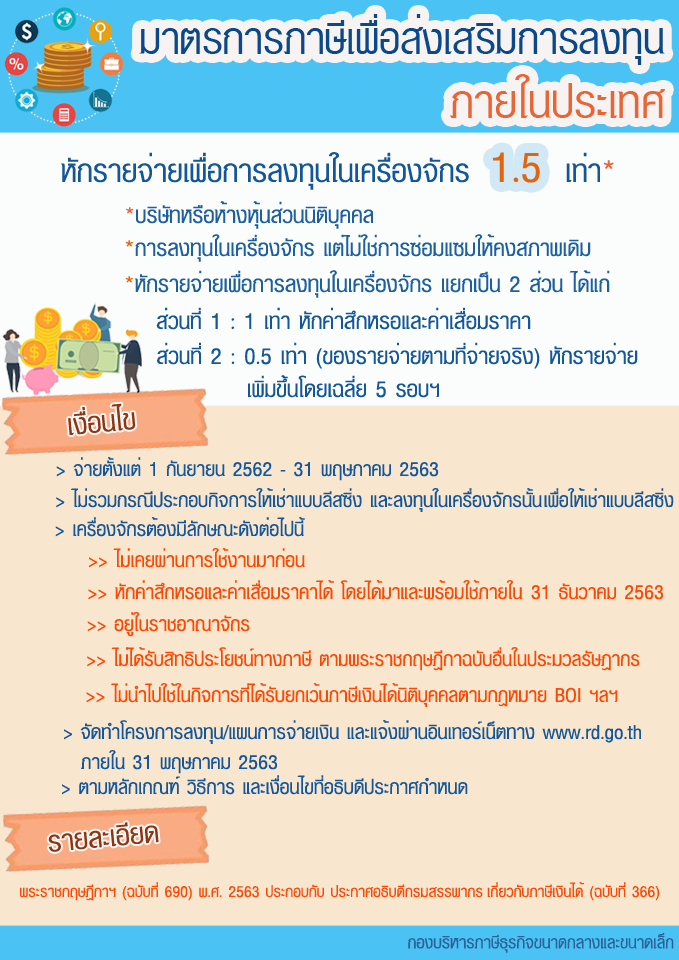 มาตรการภาษีเพื่อส่งเสริมการลงทุน
ภายในประเทศ

หักรายจ่ายเพื่อการลงทุนในเครื่องจักร 1.5 เท่า*

*บริษัทหรือห้างหุ้นส่วนนิติบุคคล
*การลงทุนในเครื่องจักร แต่ไม่ใช่การซ่อมแซมให้คงสภาพเดิม
*หักรายจ่ายเพื่อการลงทุนในเครื่องจักร แยกเป็น 2 ส่วน ได้แก่
ส่วนที่ 1 : 1 เท่า หักค่าสึกหรอและค่าเสื่อมราคา
ส่วนที่ 2 : 0.5 เท่า (ของรายจ่ายตามที่จ่ายจริง) หักรายจ่ายเพิ่มขึ้นโดยเฉลี่ย 5 รอบฯ

เงื่อนไข

> จ่ายตั้งแต่ 1 กันยายน 2562 - 31 พฤษภาคม 2563
> ไม่รวมกรณีประกอบกิจการให้เช่าแบบลีสซิ่ง และลงทุนในเครื่องจักรนั้นเพื่อให้เช่าแบบลีสซิ่ง
> เครื่องจักรต้องมีลักษณะดังต่อไปนี้
>> ไม่เคยผ่านการใช้งานมาก่อน
>> หักค่าสึกหรอและค่าเสื่อมราคาได้ โดยได้มาและพร้อมใช้ภายใน 31 ธันวาคม 2563
>> อยู่ในราชอาณาจักร
>> ไม่ได้รับสิทธิประโยชน์ทางภาษี ตามพระราชกฤษฎีกาฉบับอื่นในประมวลรัษฎากร
>> ไม่นำไปใช้ในกิจการที่ได้รับยกเว้นภาษีเงินได้นิติบุคคลตามกฎหมาย BOI ฯลฯ
> จัดทำโครงการลงทุน/แผนการจ่ายเงิน และแจ้งผ่านอินเทอร์เน็ตทาง www.rd.go.th ภายใน 31 พฤษภาคม 2563
> ตามหลักเกณฑ์ วิธีการ และเงื่อนไขที่อธิบดีประกาศกำหนด

รายละเอียด

พระราชกฤษฎีกาฯ (ฉบับที่ 690) พ.ศ. 2563 ประกอบกับ ประกาศอธิบดีกรมสรรพากร เกี่ยวกับภาษีเงินได้ (ฉบับที่ 366)

กองบริหารภาษีธุรกิจขนาดกลางและขนาดเล็ก